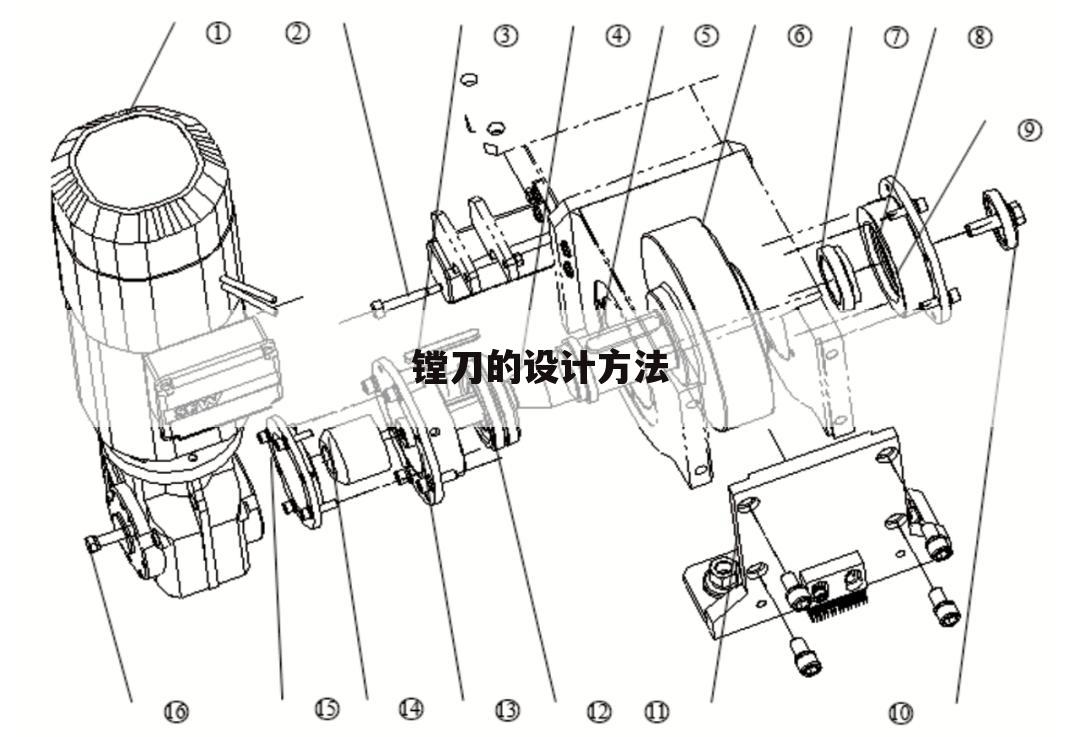 ① ② ③ ④ ⑤ ⑥ ⑦ ⑧

⑨

镗刀的设计方法

⑯ ⑮ ⑭ ⑬ ⑫ ⑪ ⑩